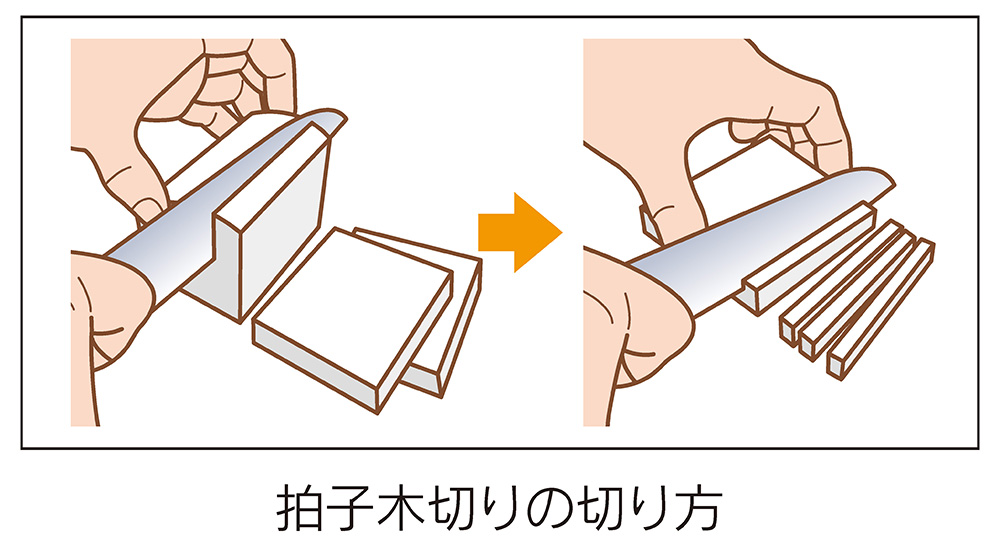 拍子木切りの切り方